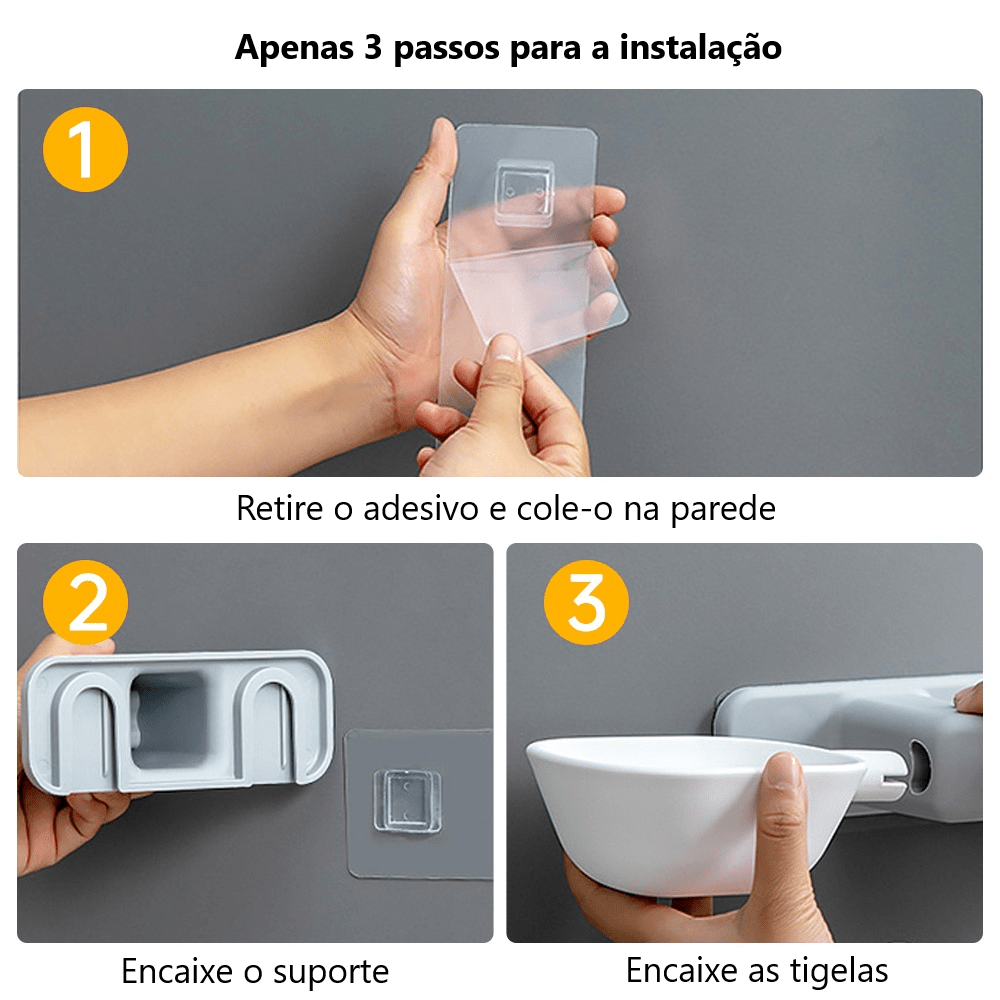 Apenas 3 passos para a instalação

1

Retire o adesivo e cole-o na parede

2

Encaixe o suporte

3

Encaixe as tigelas