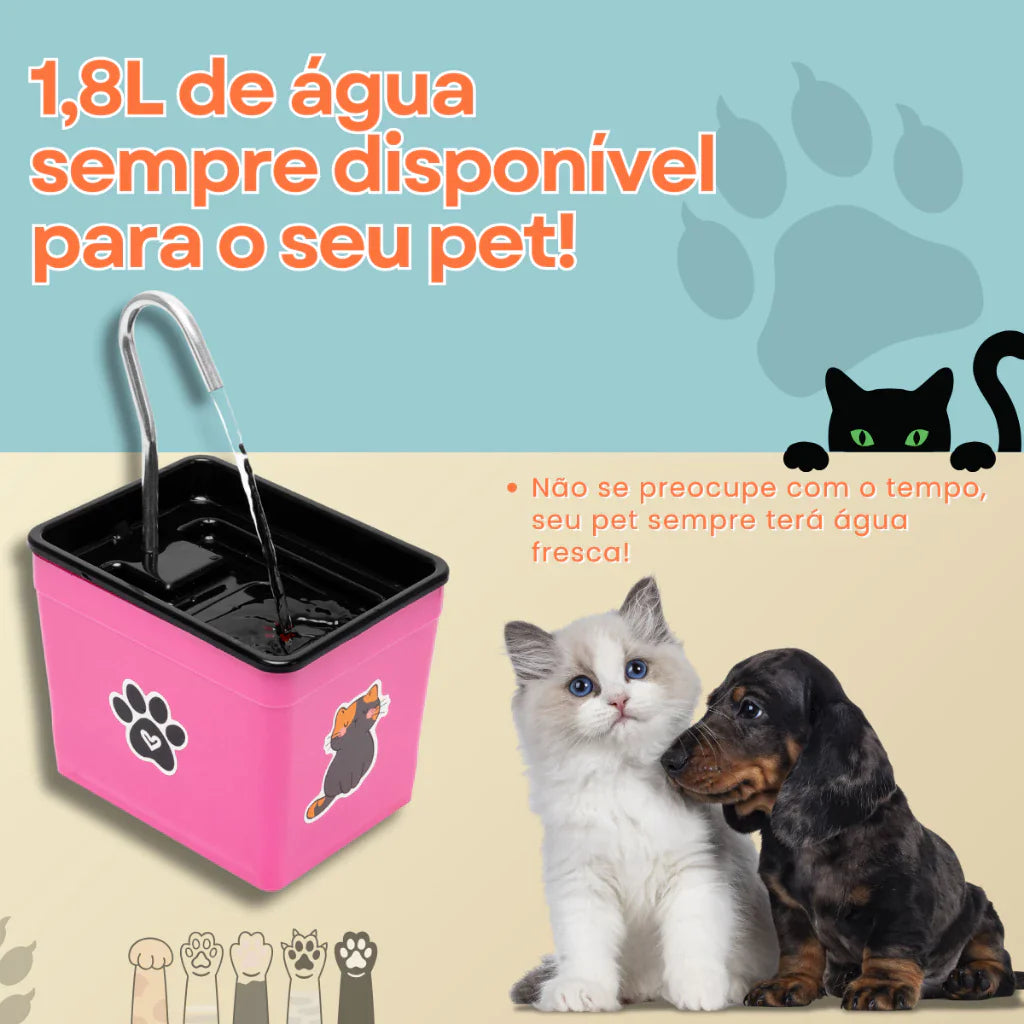 1,8L de água sempre disponível para o seu pet!

• Não se preocupe com o tempo, seu pet sempre terá água fresca!