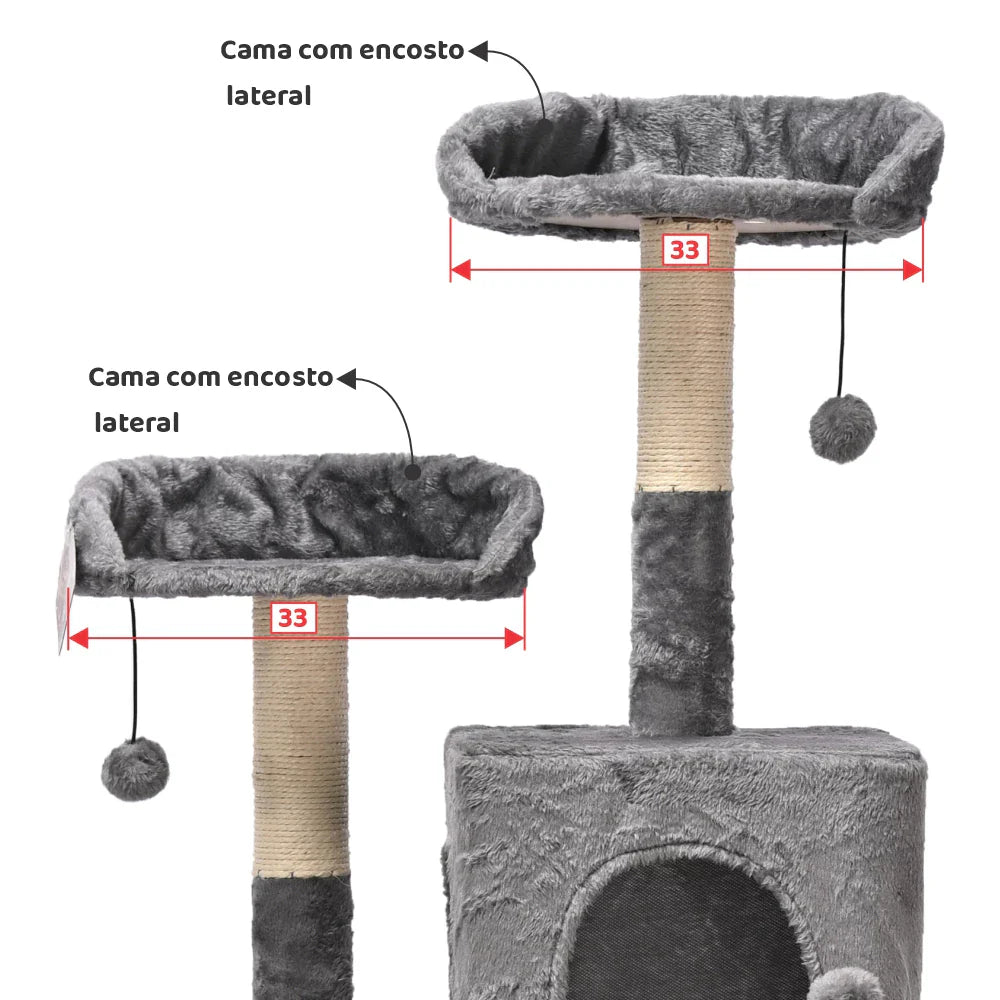 Cama com encosto lateral

33

Cama com encosto lateral

33