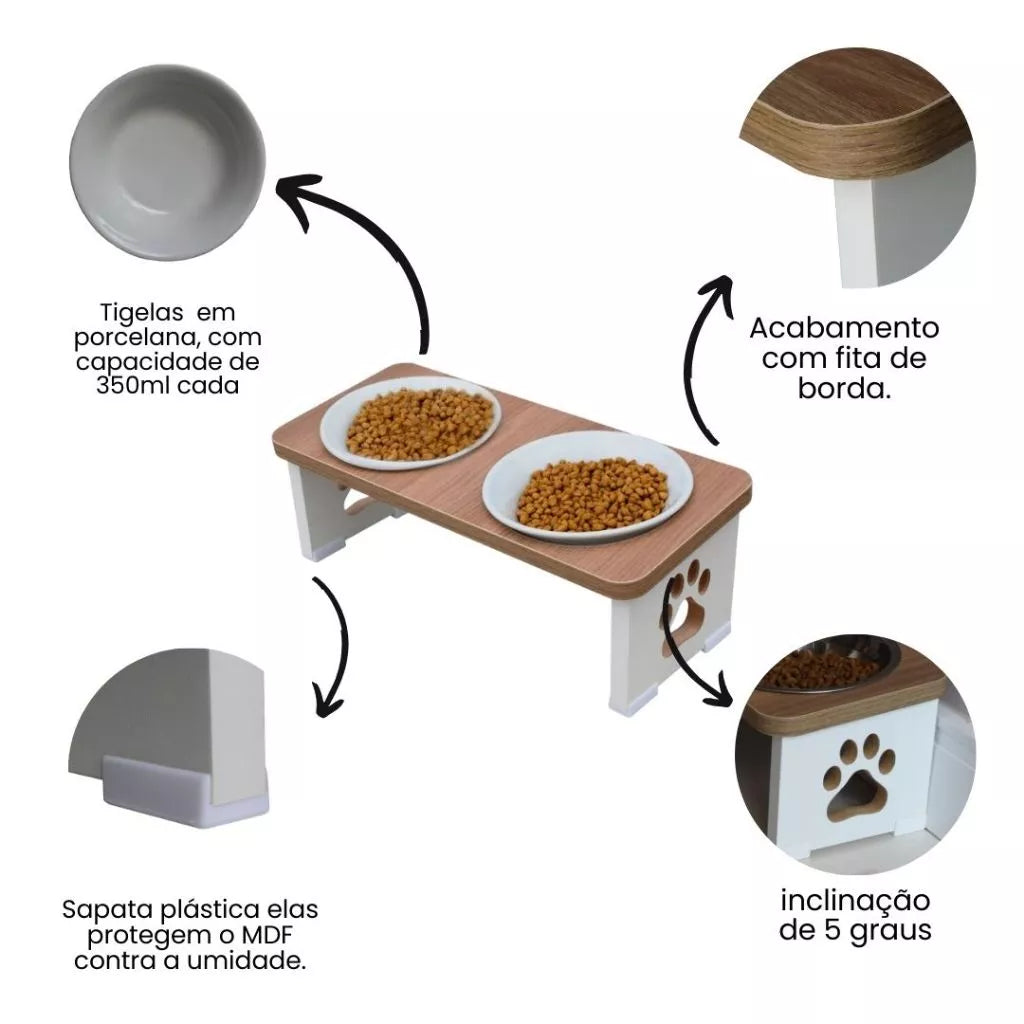 Tigelas em porcelana, com capacidade de 350ml cada

Acabamento com fita de borda.

Sapata plástica elas protegem o MDF contra a umidade.

inclinação de 5 graus