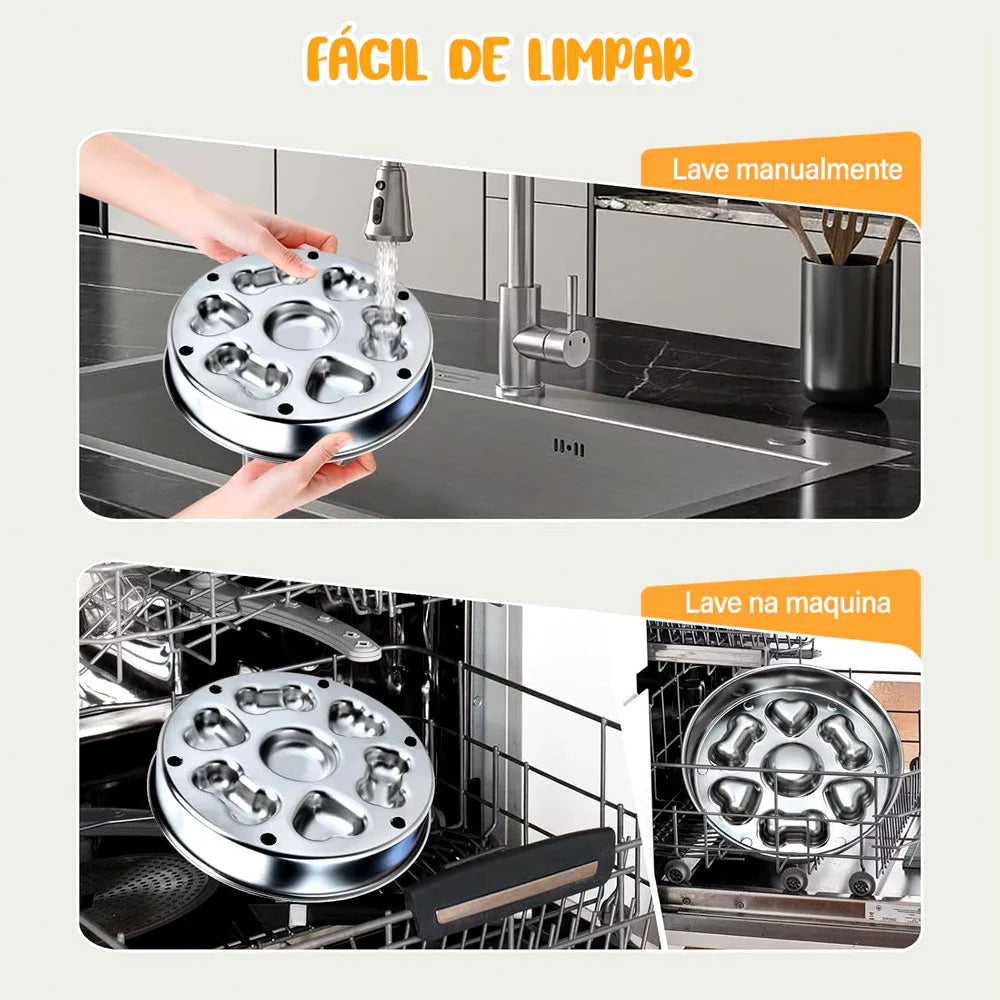 FÁCIL DE LIMPAR

Lave manualmente

Lave na maquina