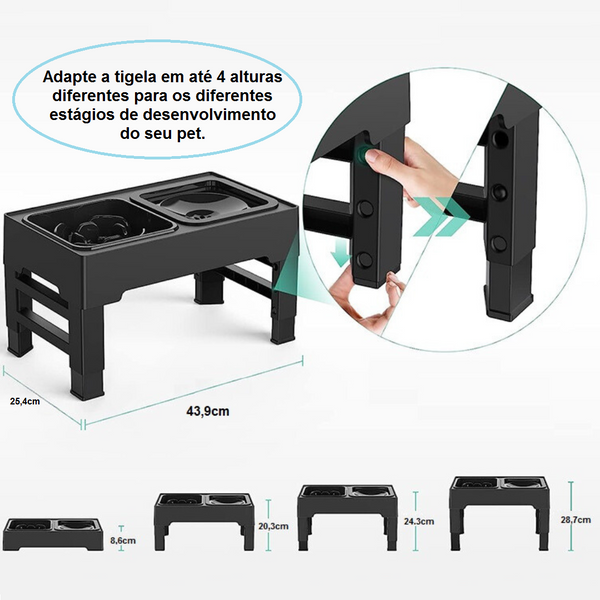 Adapte a tigela em até 4 alturas diferentes para os diferentes estágios de desenvolvimento do seu pet.

25,4cm

43,9cm

8,6cm

20,3cm

24.3cm

28,7cm