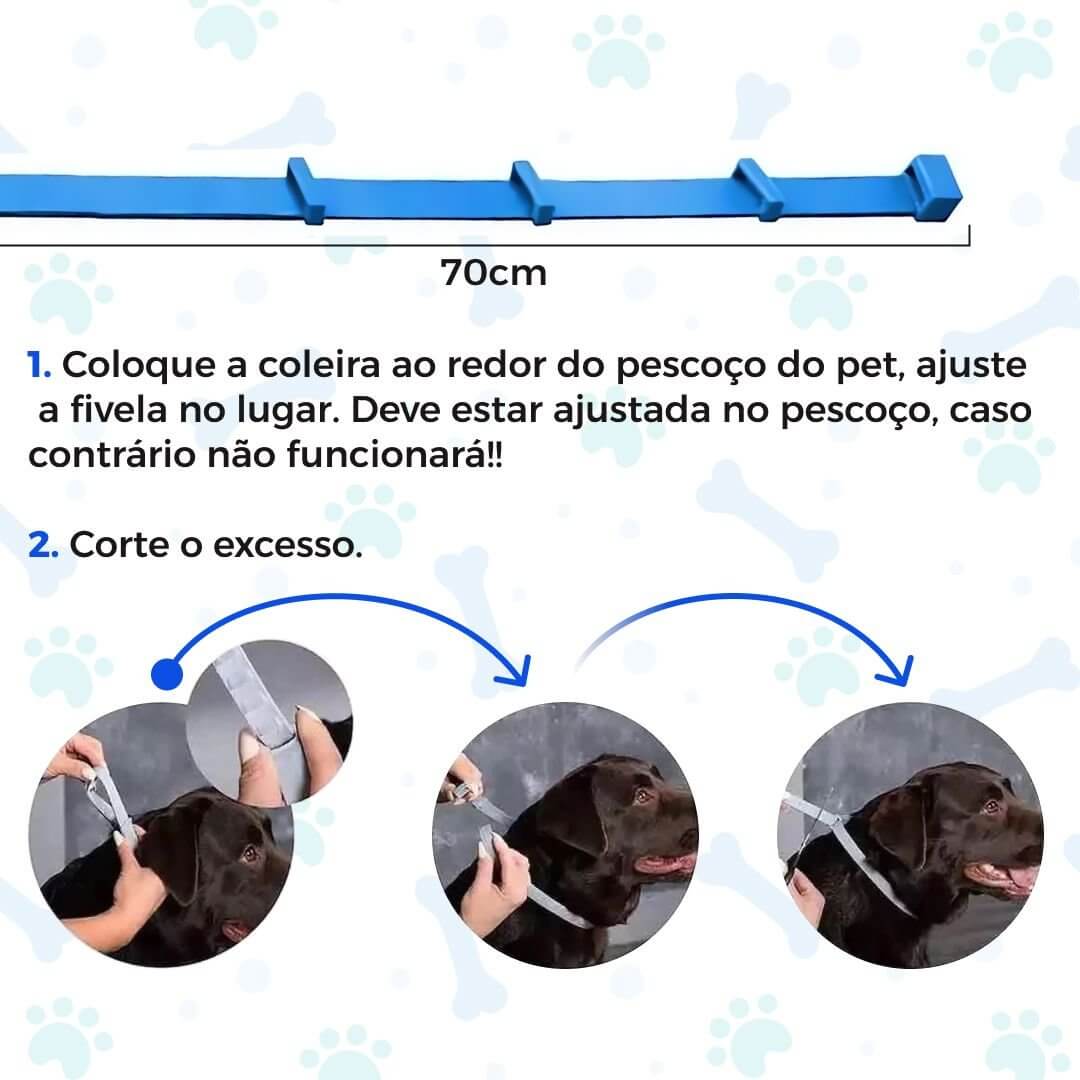 70cm

1. Coloque a coleira ao redor do pescoço do pet, ajuste a fivela no lugar. Deve estar ajustada no pescoço, caso contrário não funcionará!!

2. Corte o excesso.